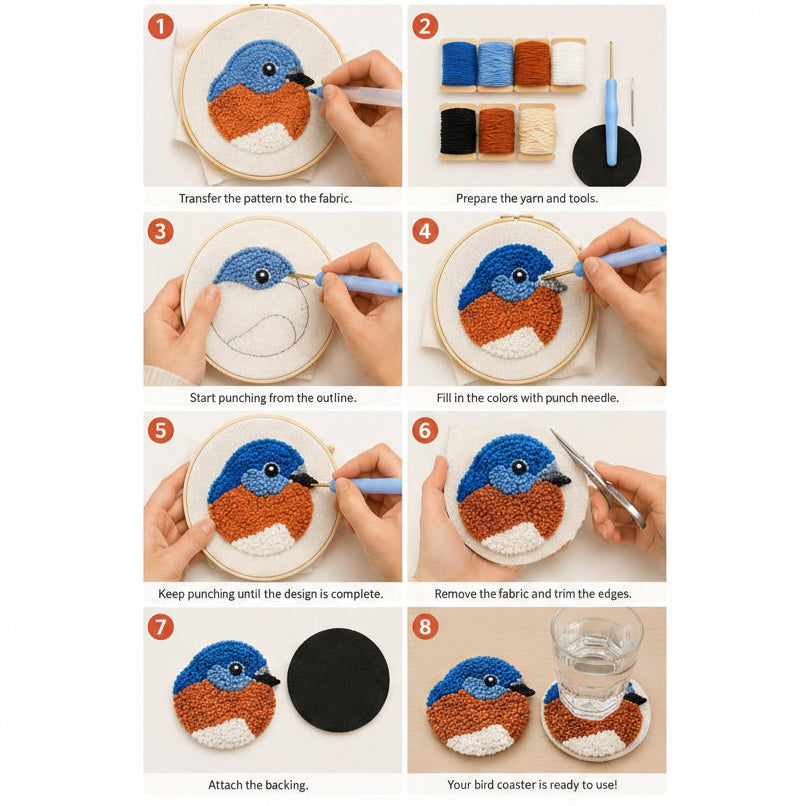 1
Transfer the pattern to the fabric.

2
Prepare the yarn and tools.

3
Start punching from the outline.

4
Fill in the colors with punch needle.

5
Keep punching until the design is complete.

6
Remove the fabric and trim the edges.

7
Attach the backing.

8
Your bird coaster is ready to use!